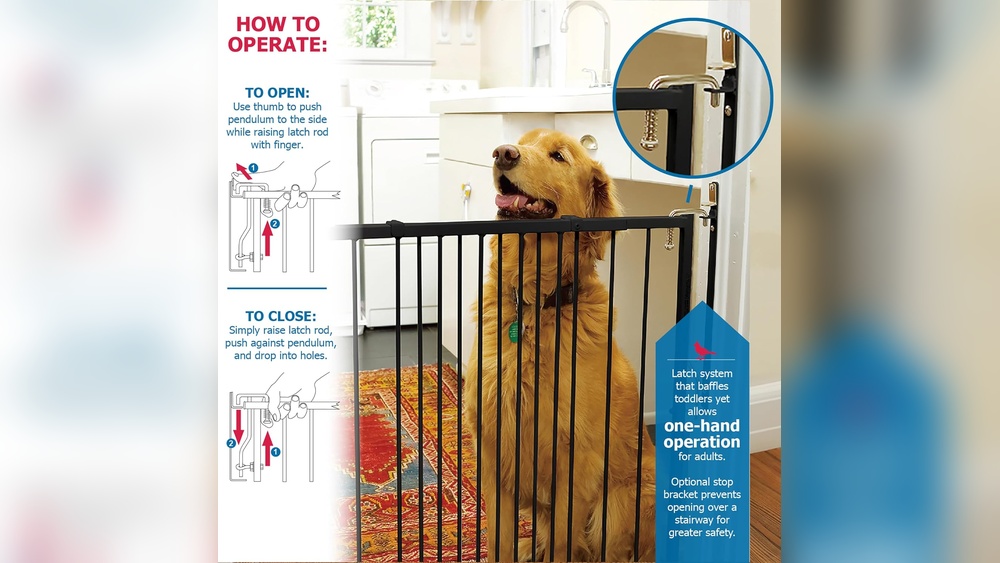 HOW TO OPERATE:

TO OPEN:
Use thumb to push pendulum to the side while raising latch rod with finger.

1
2

TO CLOSE:
Simply raise latch rod, push against pendulum, and drop into holes.

2
1

Latch system that baffles toddlers yet allows one-hand operation for adults.

Optional stop bracket prevents opening over a stairway for greater safety.