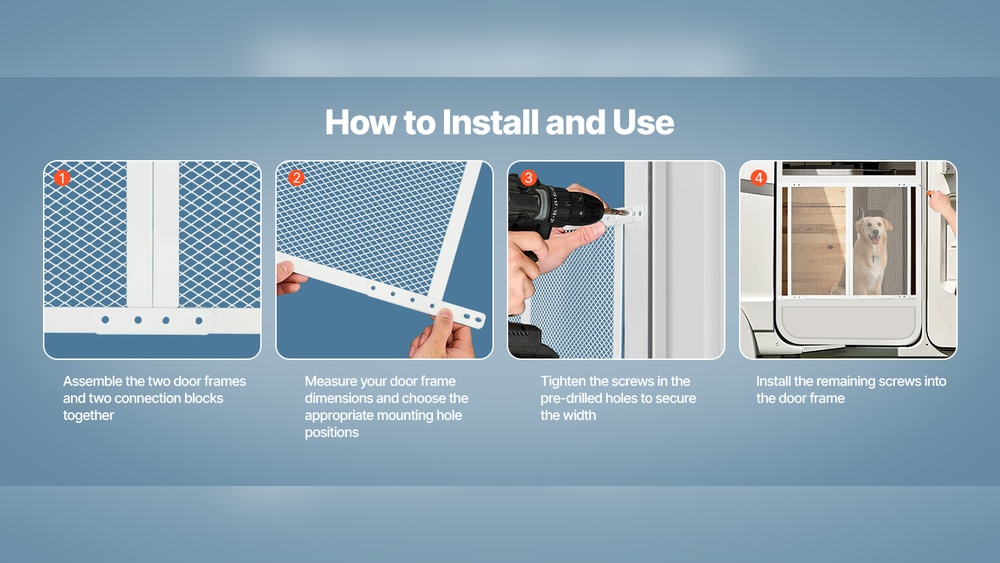 How to Install and Use

1

Assemble the two door frames and two connection blocks together

2

Measure your door frame dimensions and choose the appropriate mounting hole positions

3

Tighten the screws in the pre-drilled holes to secure the width

4

Install the remaining screws into the door frame