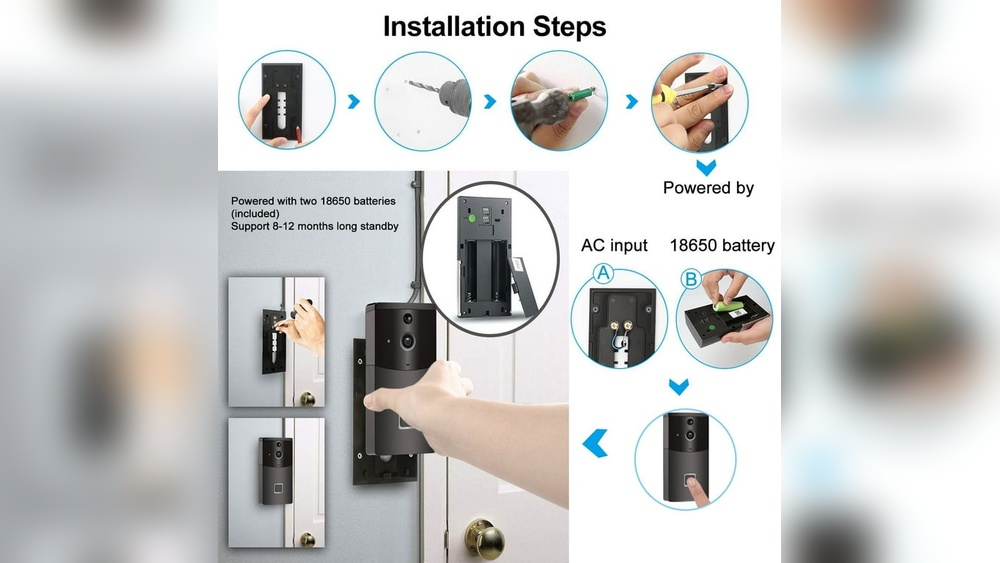 Installation Steps

Powered by

Powered with two 18650 batteries (included)
Support 8-12 months long standby

AC input

18650 battery

A

B