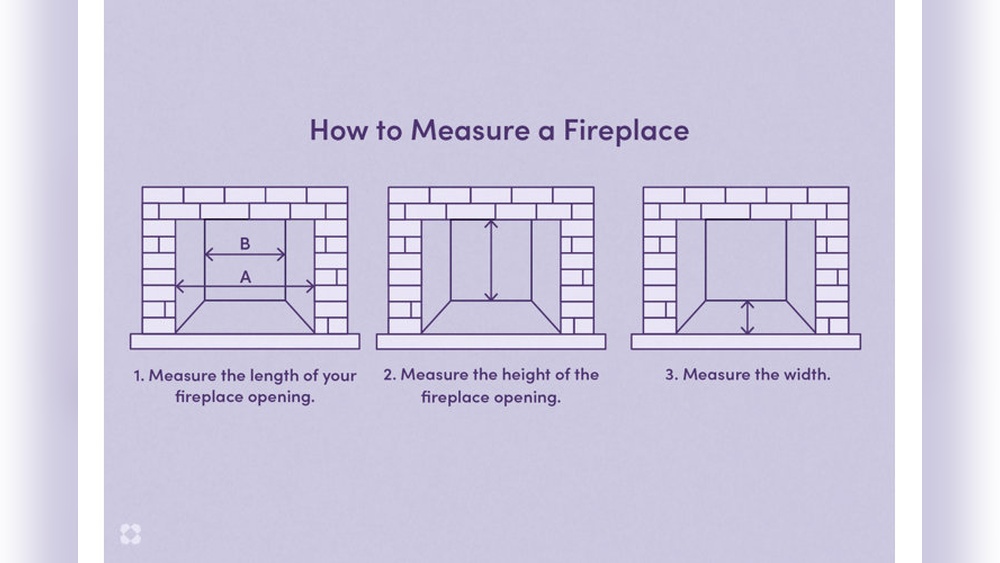 How to Measure a Fireplace

B

A

1. Measure the length of your fireplace opening.

2. Measure the height of the fireplace opening.

3. Measure the width.